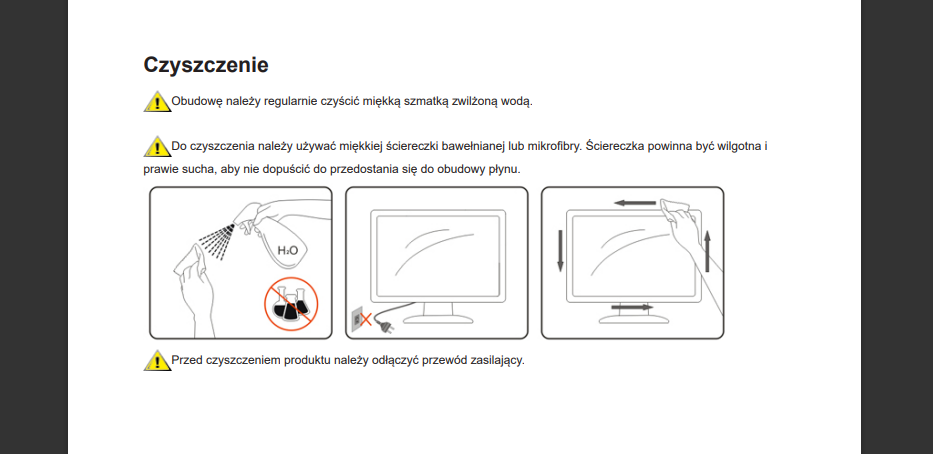 Czyszczenie

Obudowę należy regularnie czyścić miękką szmatką zwilżoną wodą.

Do czyszczenia należy używać miękkiej ściereczki bawełnianej lub mikrofibry. Ściereczka powinna być wilgotna i prawie sucha, aby nie dopuścić do przedostania się do obudowy płynu.

$H_2O$

Przed czyszczeniem produktu należy odłączyć przewód zasilający.