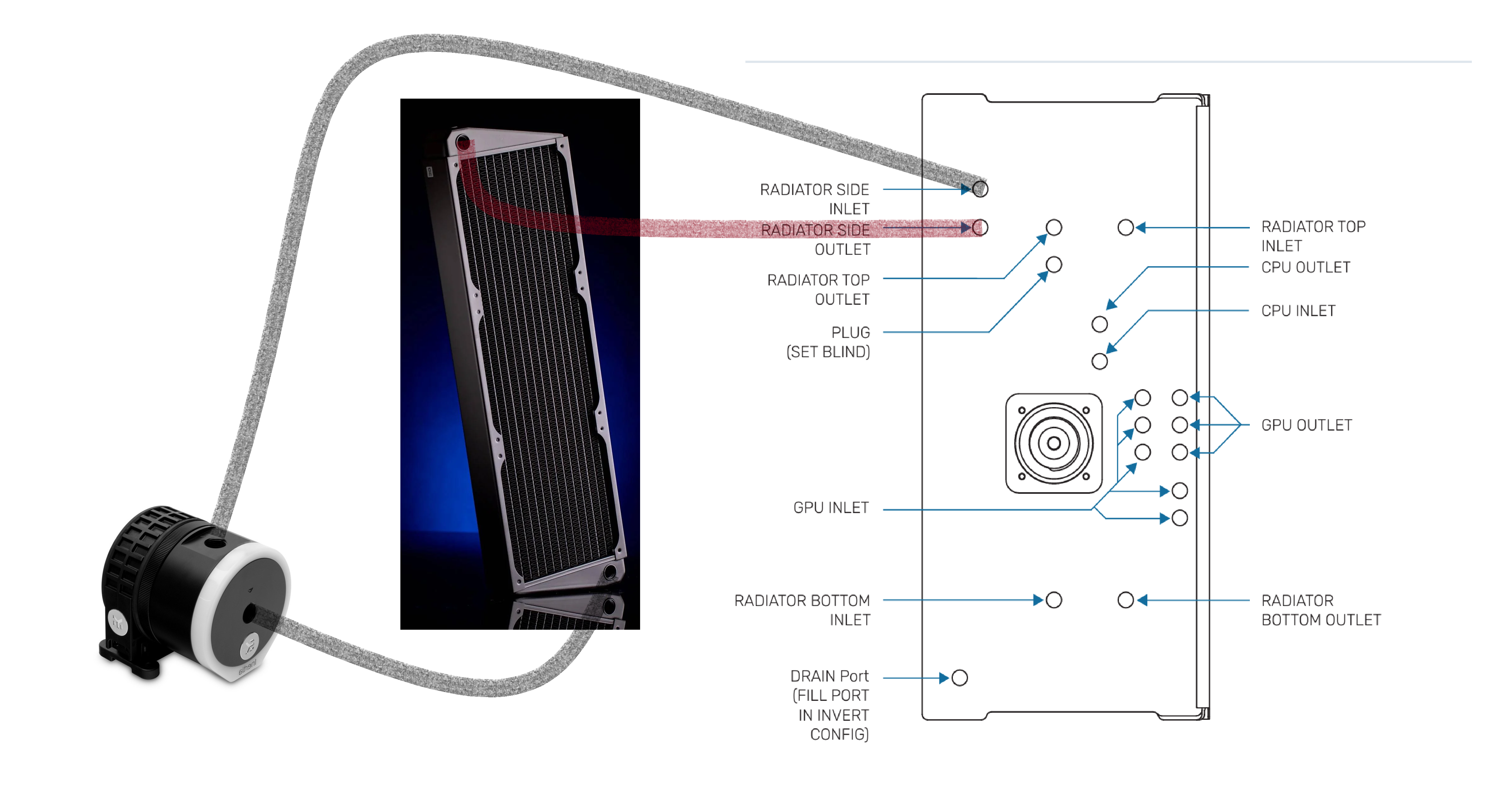 RADIATOR SIDE INLET

RADIATOR SIDE OUTLET

RADIATOR TOP OUTLET

PLUG (SET BLIND)

GPU INLET

RADIATOR BOTTOM INLET

DRAIN Port (FILL PORT IN INVERT CONFIG)

RADIATOR TOP INLET

CPU OUTLET

CPU INLET

GPU OUTLET

RADIATOR BOTTOM OUTLET