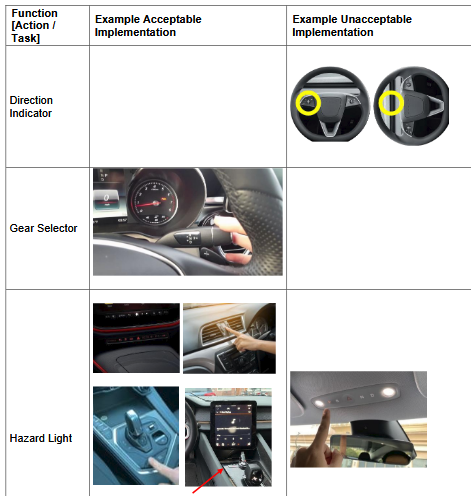 | Function [Action / Task] | Example Acceptable Implementation | Example Unacceptable Implementation |
|---|---|---|
| Direction Indicator | | |
| Gear Selector | | |
| Hazard Light | | |