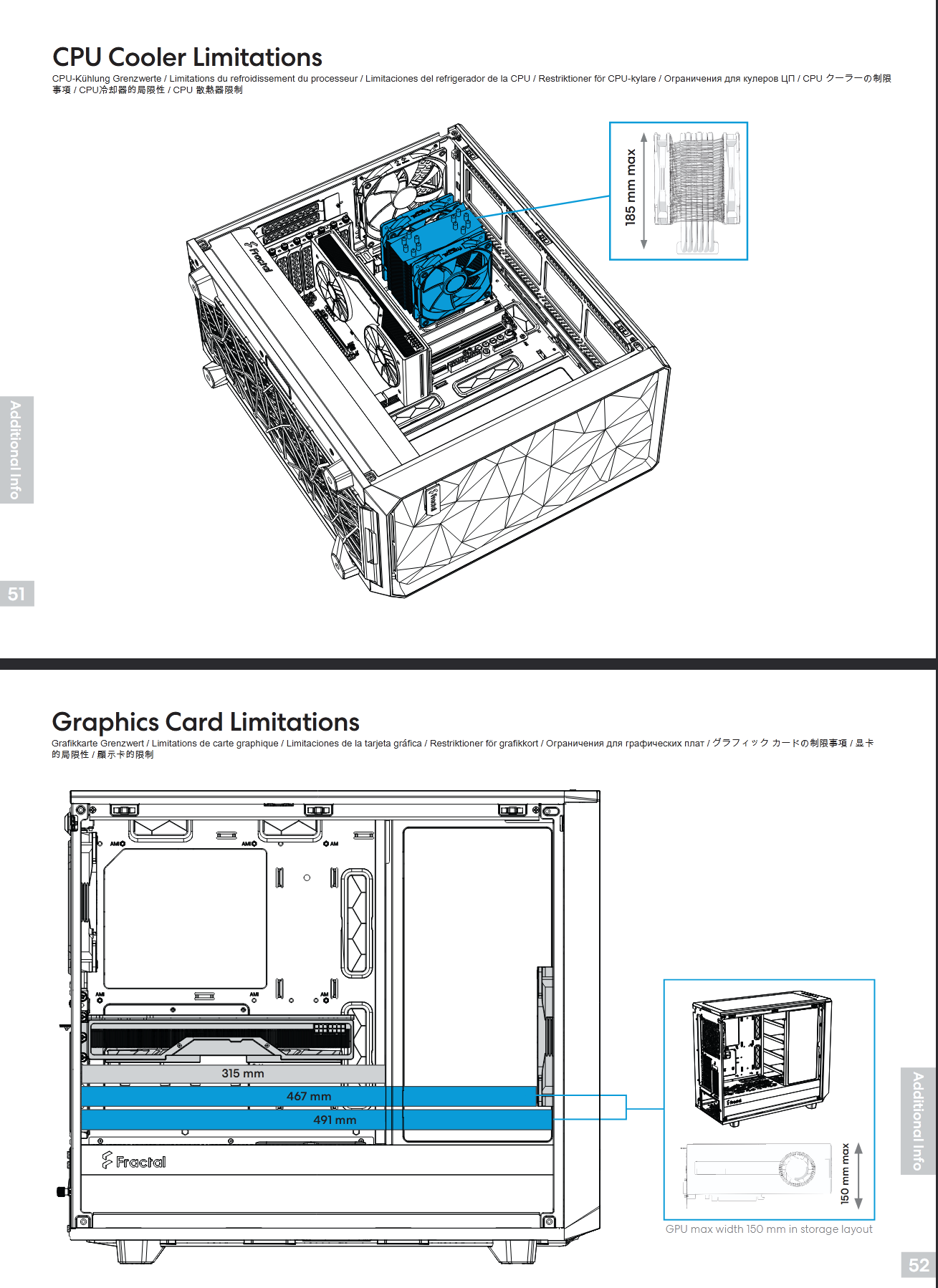 CPU Cooler Limitations

CPU-Kühlung Grenzwerte / Limitations du refroidissement du processeur / Limitaciones del refrigerador de la CPU / Restriktioner för CPU-kylare / Ограничения для кулеров ЦП / CPU クーラーの制限事項 / CPU冷却器的局限性 / CPU 散熱器限制

185 mm max

Fractal

Additional Info

51

Graphics Card Limitations

Grafikkarte Grenzwert / Limitations de carte graphique / Limitaciones de la tarjeta gráfica / Restriktioner för grafikkort / Ограничения для графических плат / グラフィック カードの制限事項 / 显卡的局限性 / 顯示卡的限制

315 mm

467 mm

491 mm

Fractal

150 mm max

GPU max width 150 mm in storage layout

Additional Info

52