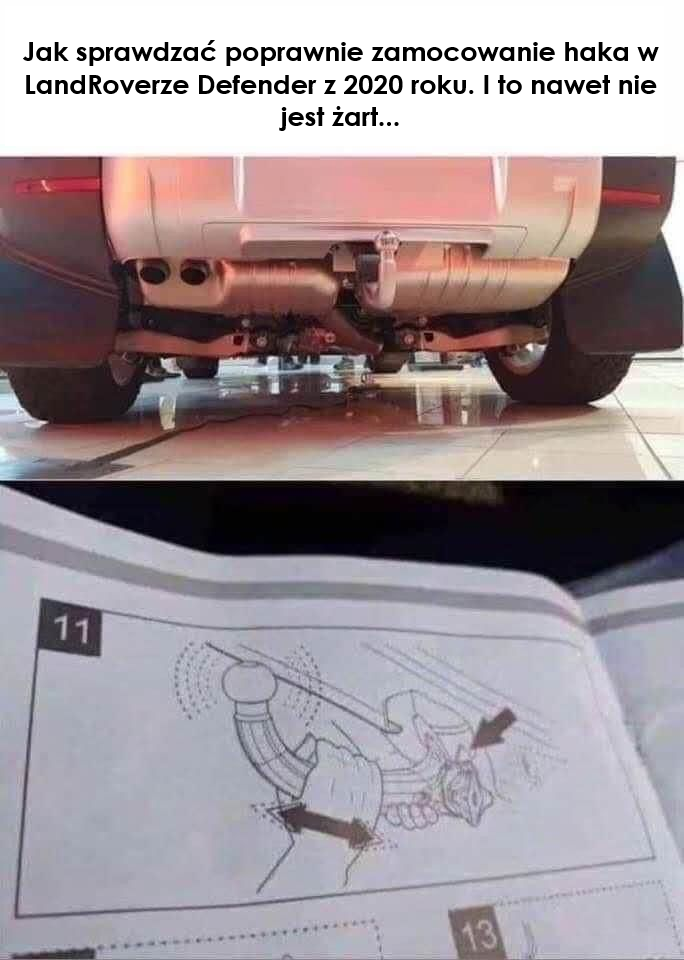 Jak sprawdzać poprawnie zamocowanie haka w LandRoverze Defender z 2020 roku. I to nawet nie jest żart...

11

13