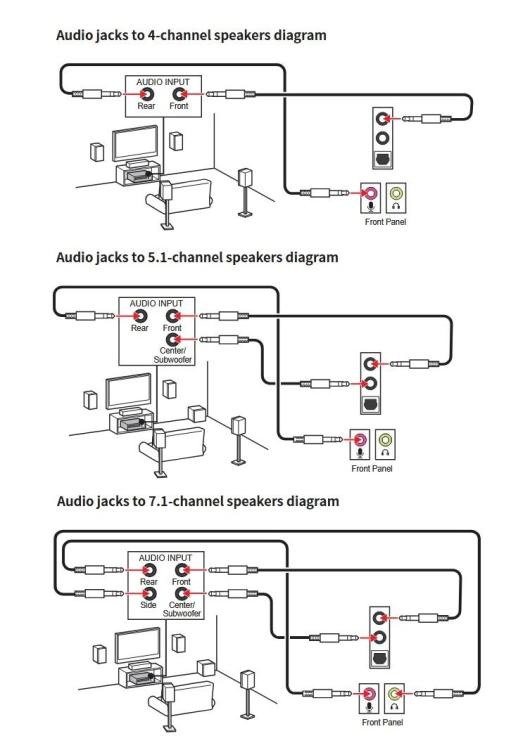 Audio jacks to 4-channel speakers diagram

AUDIO INPUT
Rear
Front

Front Panel

Audio jacks to 5.1-channel speakers diagram

AUDIO INPUT
Rear
Front
Center/ Subwoofer

Front Panel

Audio jacks to 7.1-channel speakers diagram

AUDIO INPUT
Rear
Front
Side
Center/ Subwoofer

Front Panel