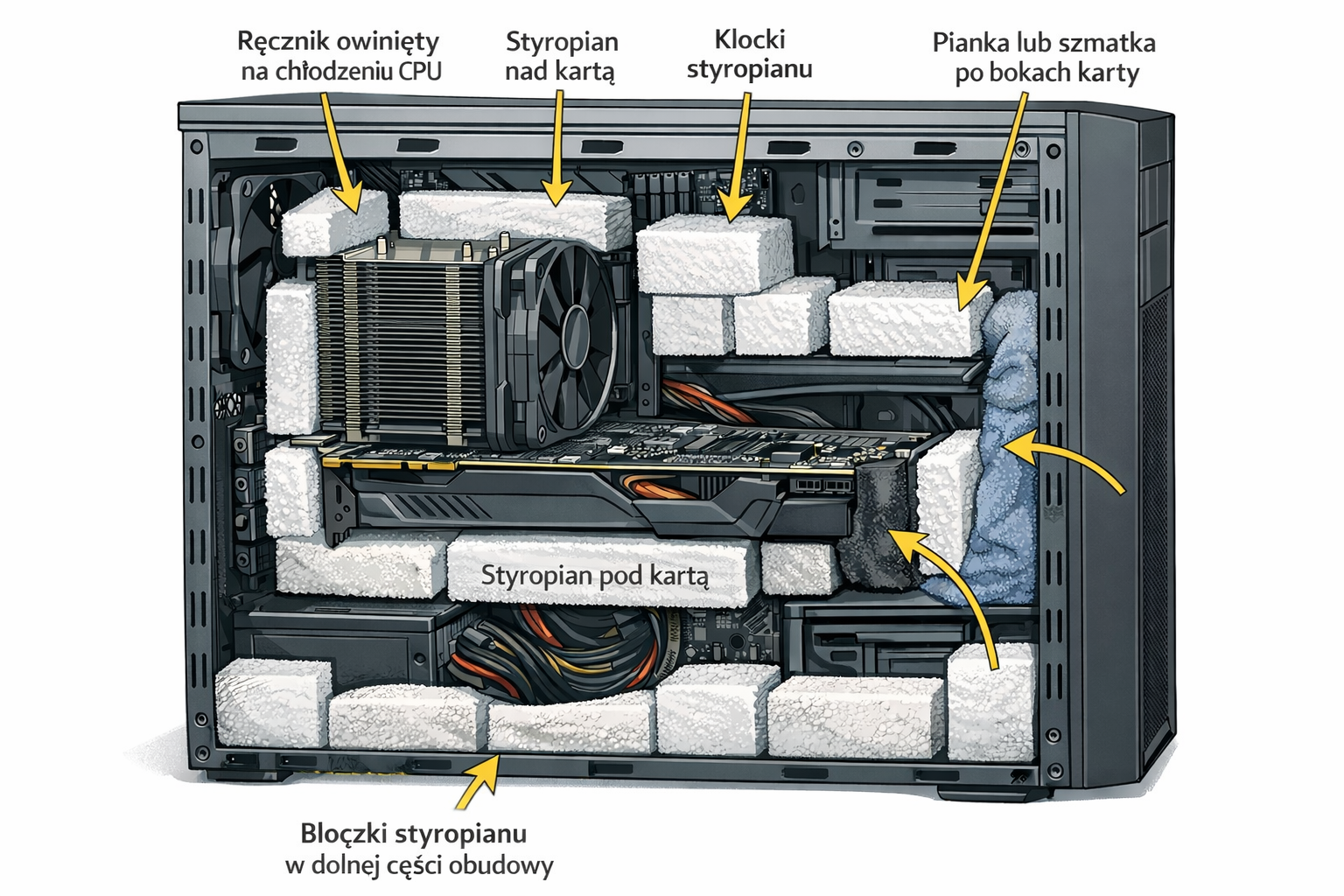 Ręcznik owinięty na chłodzeniu CPU

Styropian nad kartą

Klocki styropianu

Pianka lub szmatka po bokach karty

Styropian pod kartą

Bloczki styropianu w dolnej części obudowy