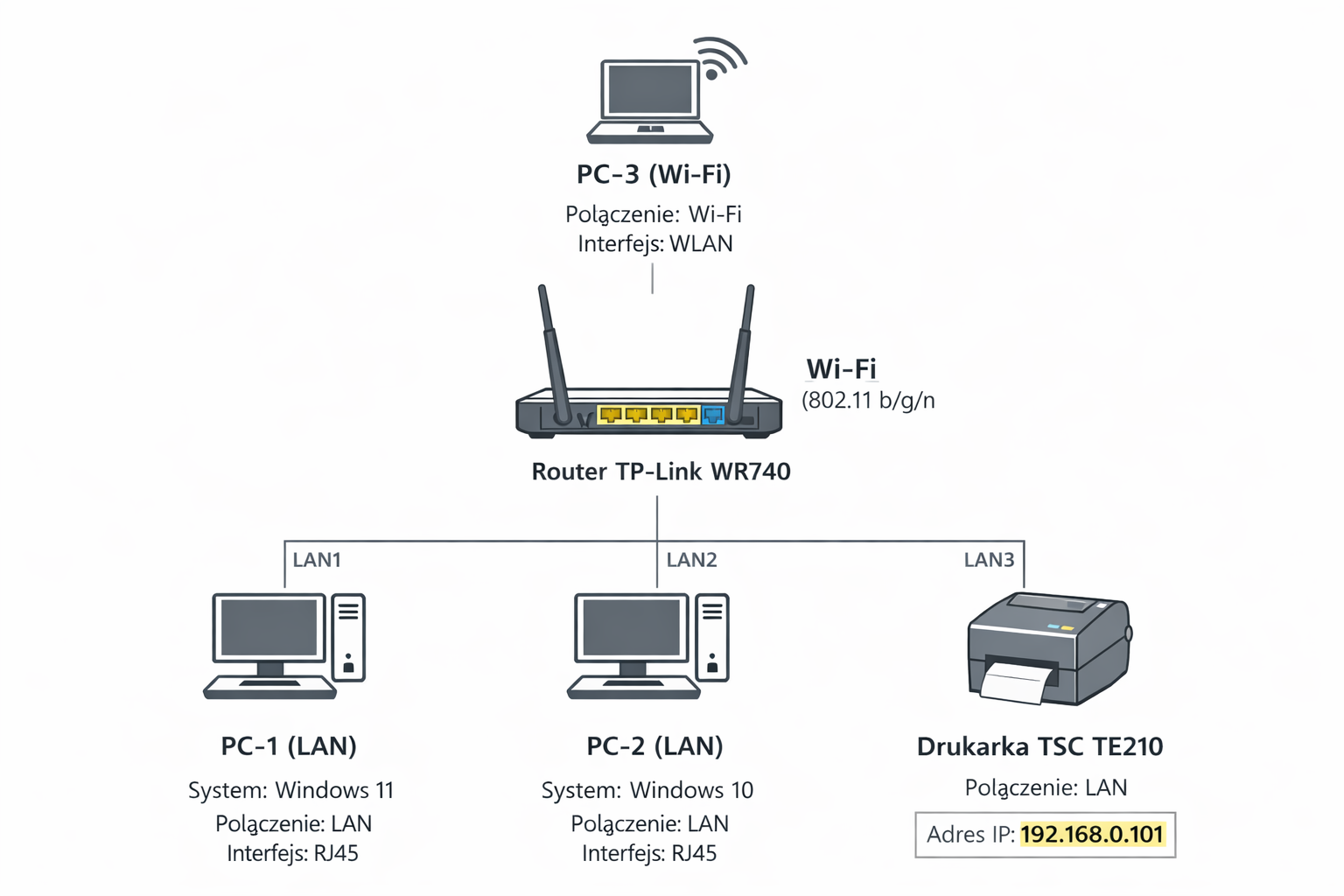 PC-3 (Wi-Fi)
Połączenie: Wi-Fi
Interfejs: WLAN

Wi-Fi
(802.11 b/g/n

Router TP-Link WR740

LAN1
LAN2
LAN3

PC-1 (LAN)
System: Windows 11
Połączenie: LAN
Interfejs: RJ45

PC-2 (LAN)
System: Windows 10
Połączenie: LAN
Interfejs: RJ45

Drukarka TSC TE210
Połączenie: LAN
Adres IP: 192.168.0.101