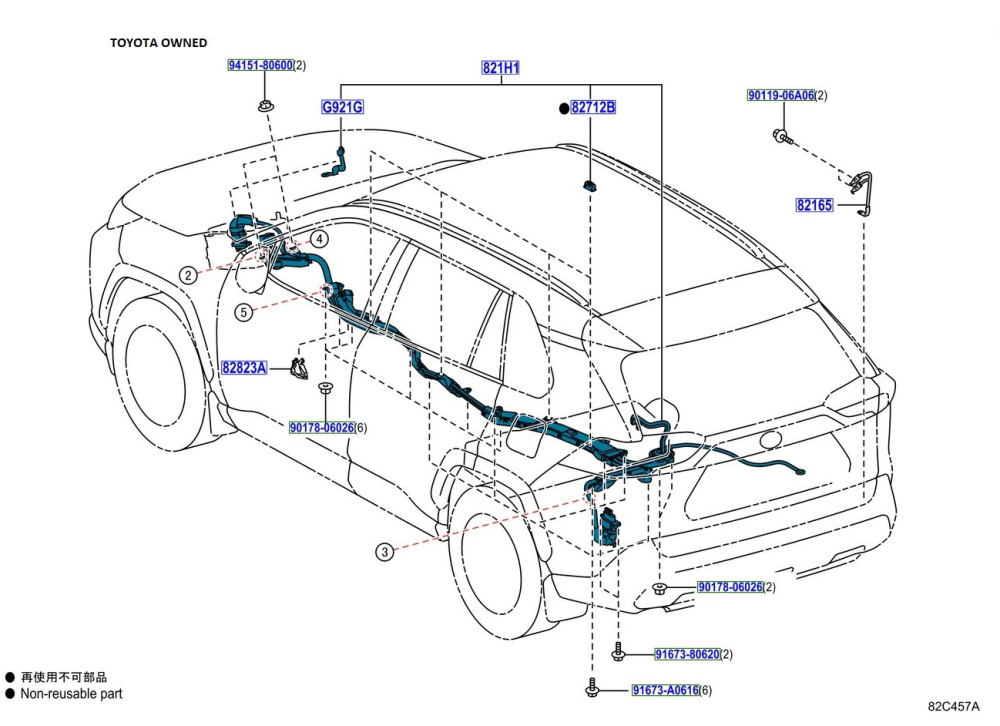 TOYOTA OWNED

94151-80600(2)

821H1

G921G

● 82712B

90119-06A06(2)

82165

4

2

5

82823A

90178-06026(6)

3

90178-06026(2)

91673-80620(2)

91673-A0616(6)

● 再使用不可部品
● Non-reusable part

82C457A