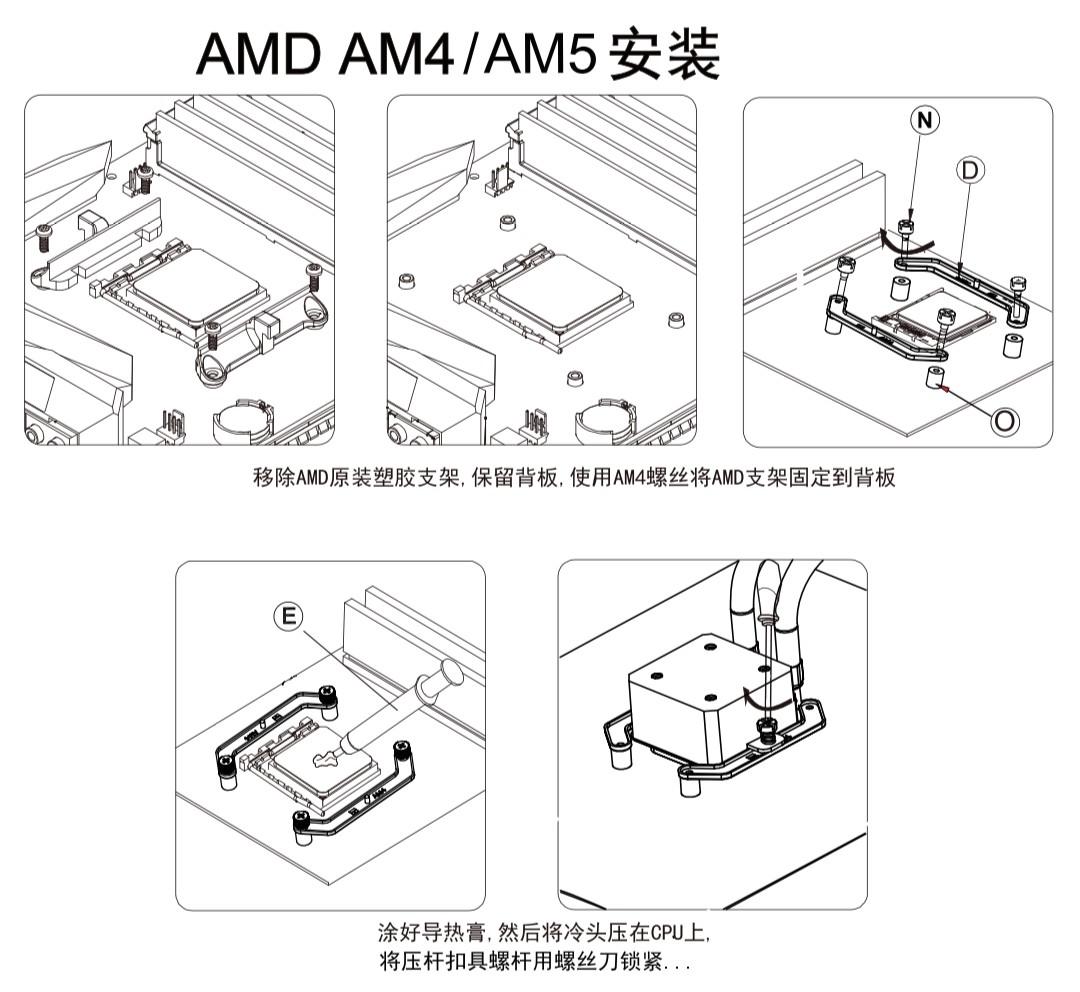 AMD AM4/AM5 安装

N
D
O

移除AMD原装塑胶支架,保留背板,使用AM4螺丝将AMD支架固定到背板

E

涂好导热膏,然后将冷头压在CPU上,
将压杆扣具螺杆用螺丝刀锁紧...